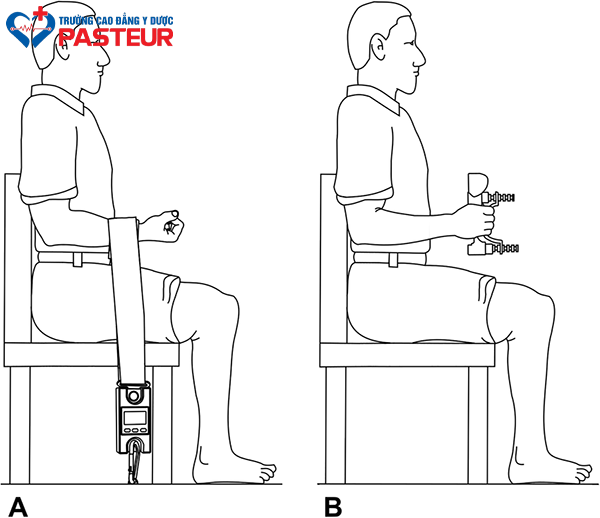 TRƯỜNG CAO ĐẲNG Y DƯỢC PASTEUR

A

B